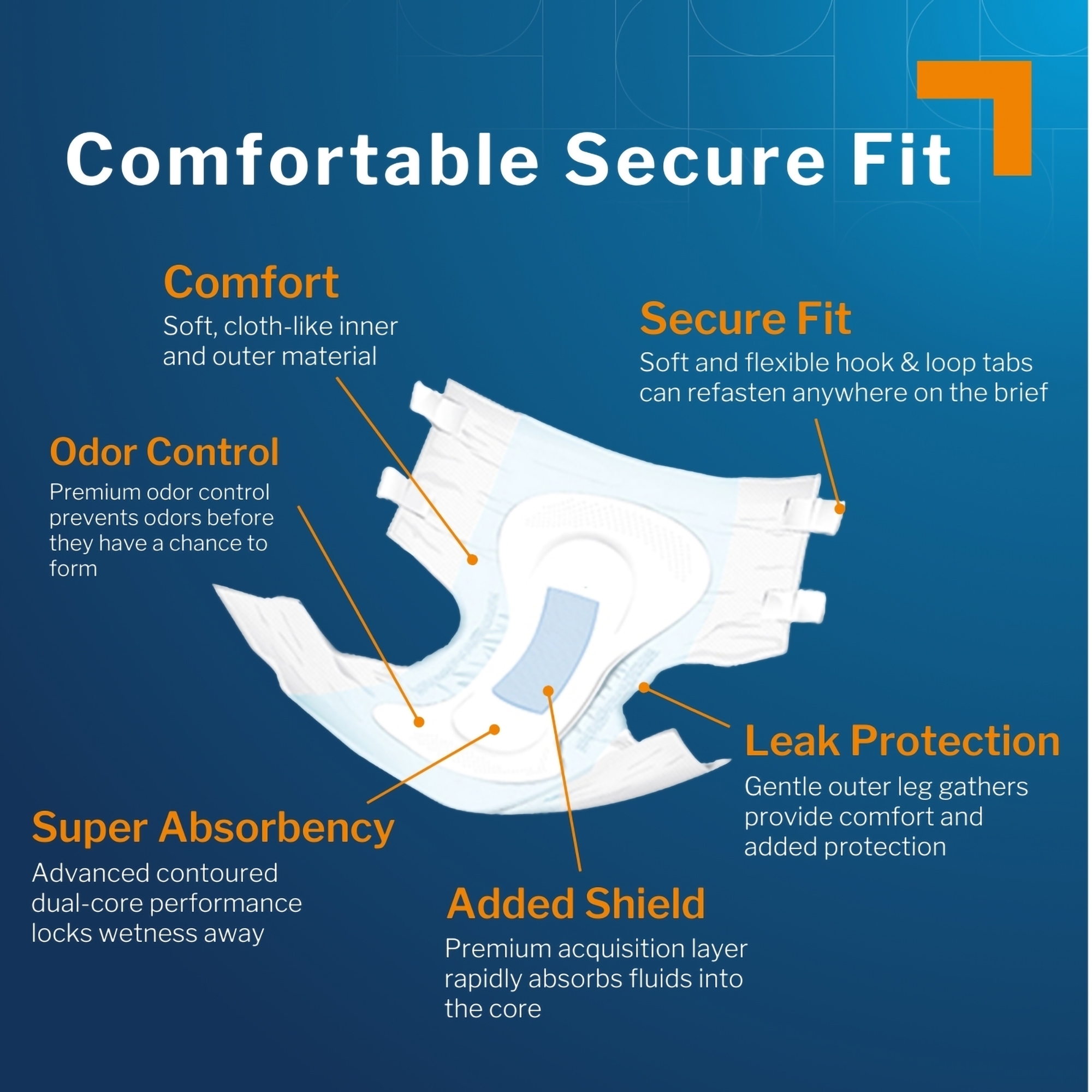 Comfortable Secure Fit

Comfort
Soft, cloth-like inner and outer material

Secure Fit
Soft and flexible hook & loop tabs can refasten anywhere on the brief

Odor Control
Premium odor control prevents odors before they have a chance to form

Leak Protection
Gentle outer leg gathers provide comfort and added protection

Super Absorbency
Advanced contoured dual-core performance locks wetness away

Added Shield
Premium acquisition layer rapidly absorbs fluids into the core