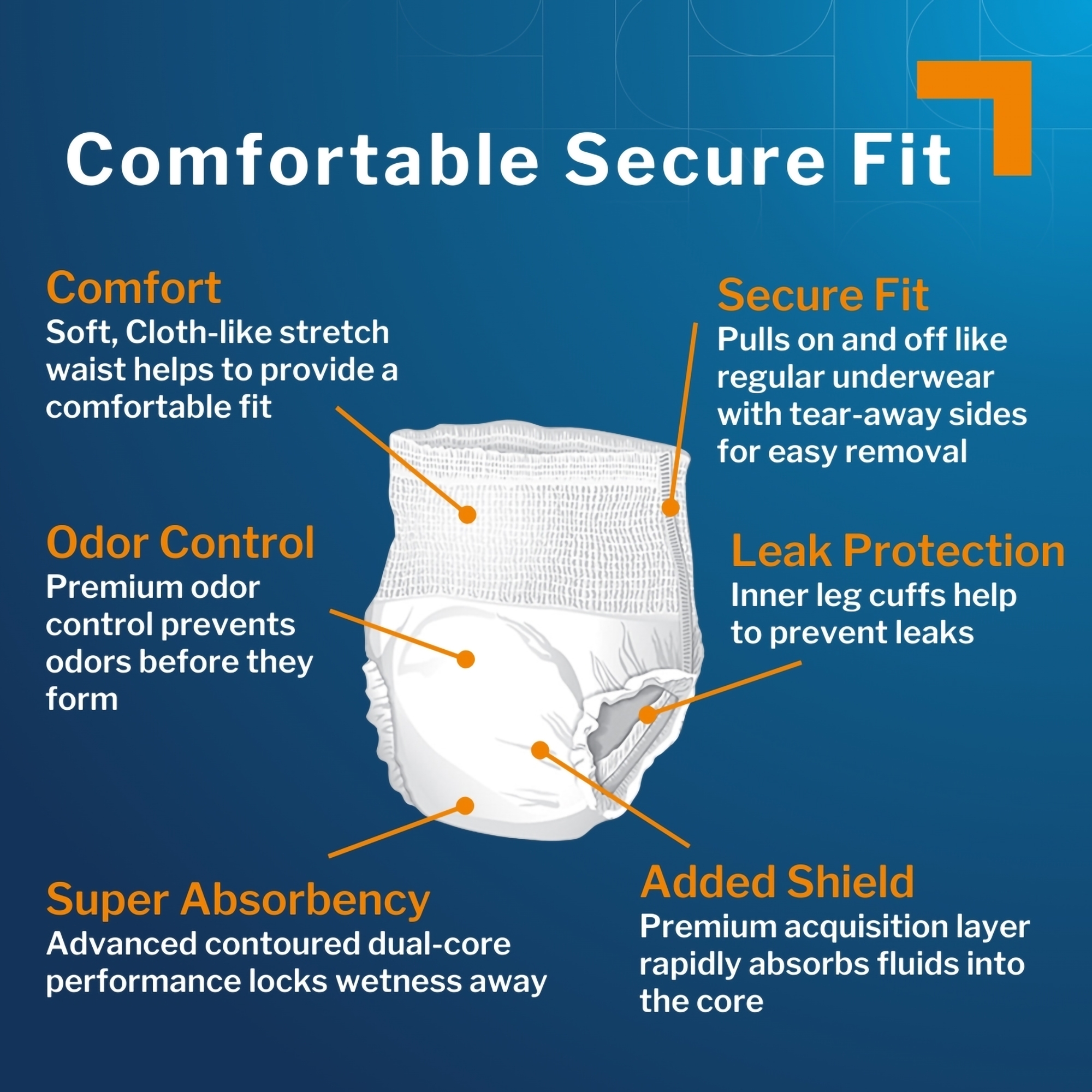 Comfortable Secure Fit

Comfort
Soft, Cloth-like stretch waist helps to provide a comfortable fit

Odor Control
Premium odor control prevents odors before they form

Super Absorbency
Advanced contoured dual-core performance locks wetness away

Secure Fit
Pulls on and off like regular underwear with tear-away sides for easy removal

Leak Protection
Inner leg cuffs help to prevent leaks

Added Shield
Premium acquisition layer rapidly absorbs fluids into the core